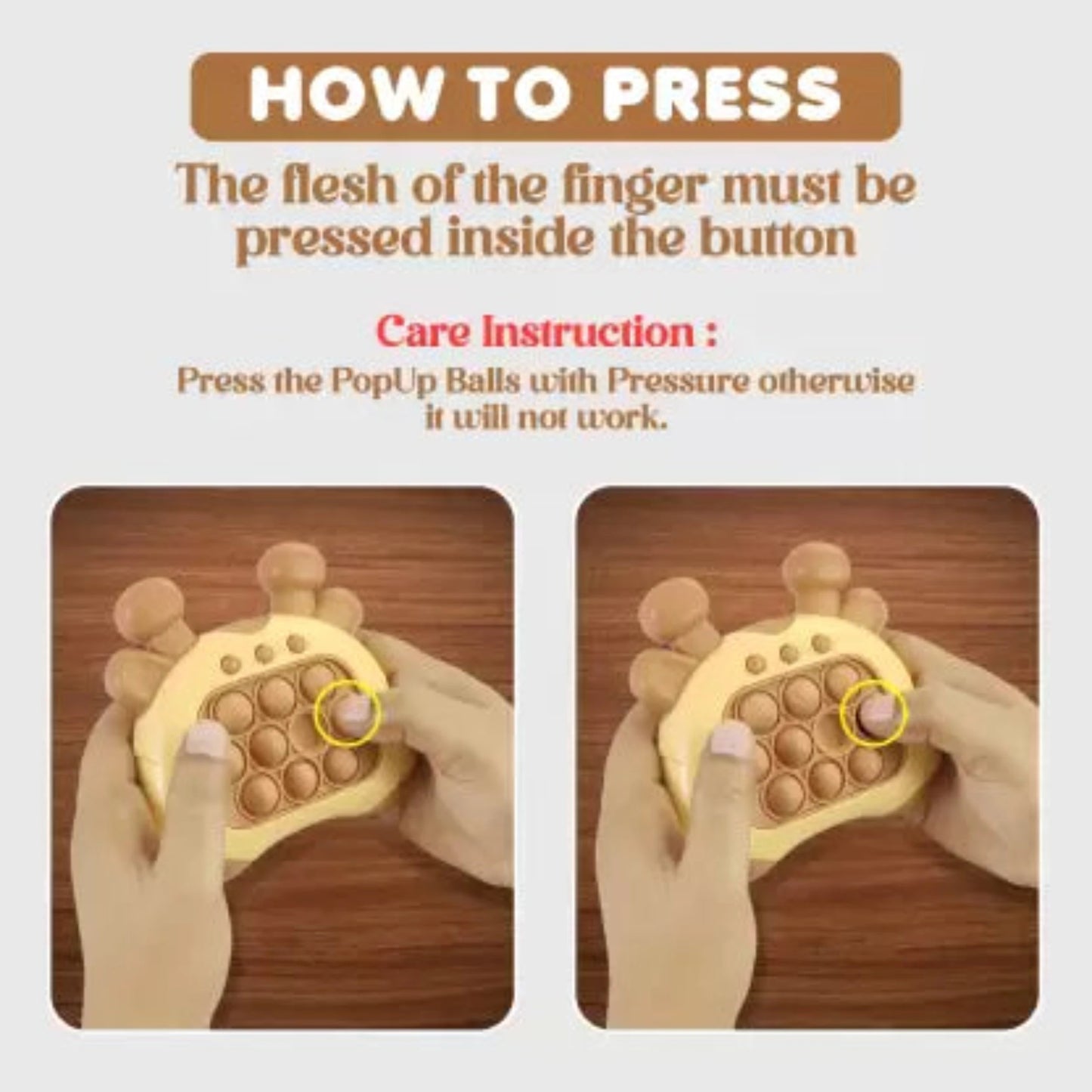 HOW TO PRESS

The flesh of the finger must be pressed inside the button

Care Instruction :

Press the PopUp Balls with Pressure otherwise it will not work.